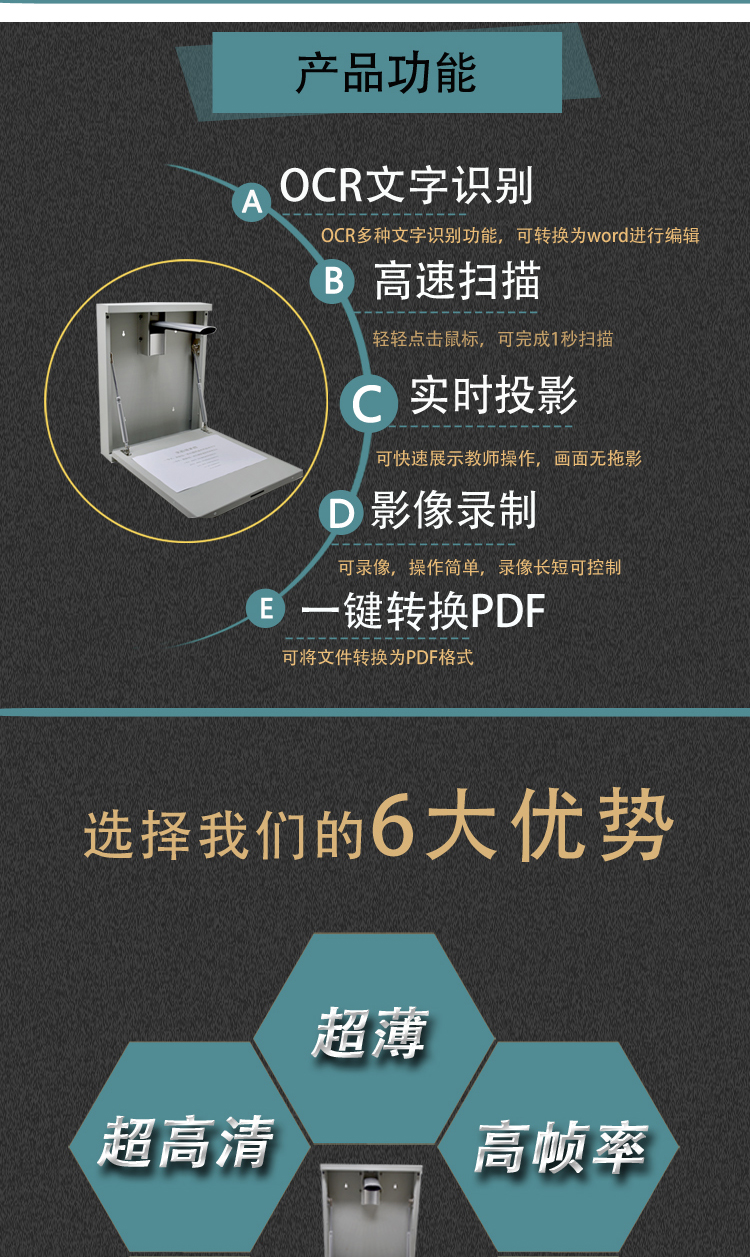 产品功能

A OCR文字识别
OCR多种文字识别功能，可转换为word进行编辑

B 高速扫描
轻轻点击鼠标，可完成1秒扫描

C 实时投影
可快速展示教师操作，画面无拖影

D 影像录制
可录像，操作简单，录像长短可控制

E 一键转换PDF
可将文件转换为PDF格式

选择我们的6大优势

超薄

超高清

高帧率